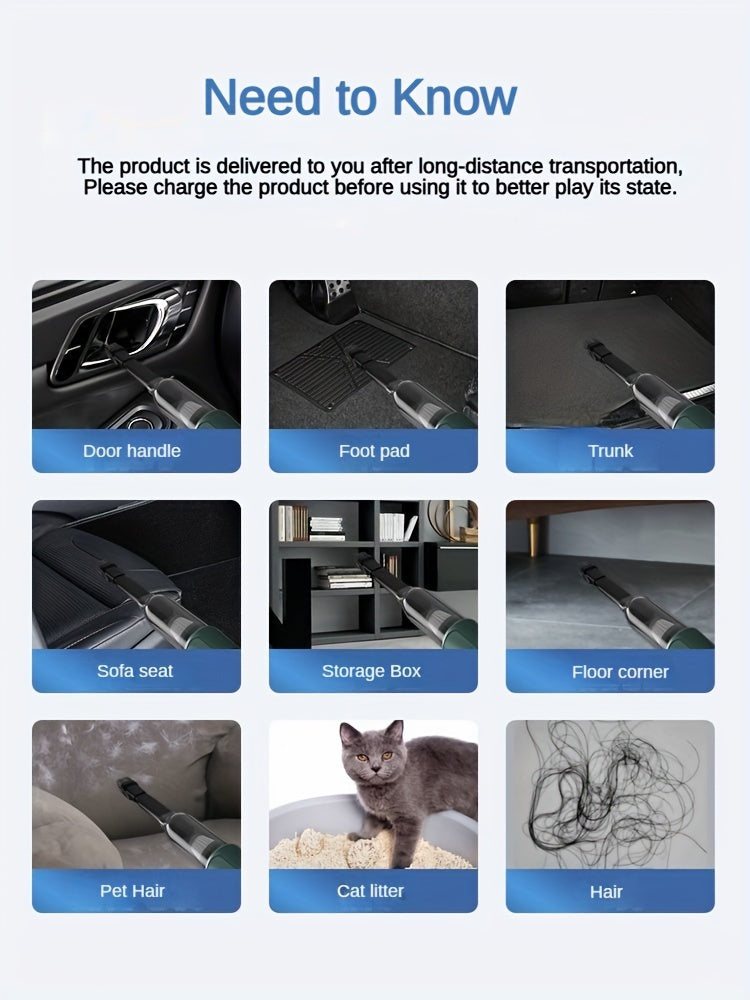 Need to Know

The product is delivered to you after long-distance transportation, Please charge the product before using it to better play its state.

Door handle

Foot pad

Trunk

Sofa seat

Storage Box

Floor corner

Pet Hair

Cat litter

Hair